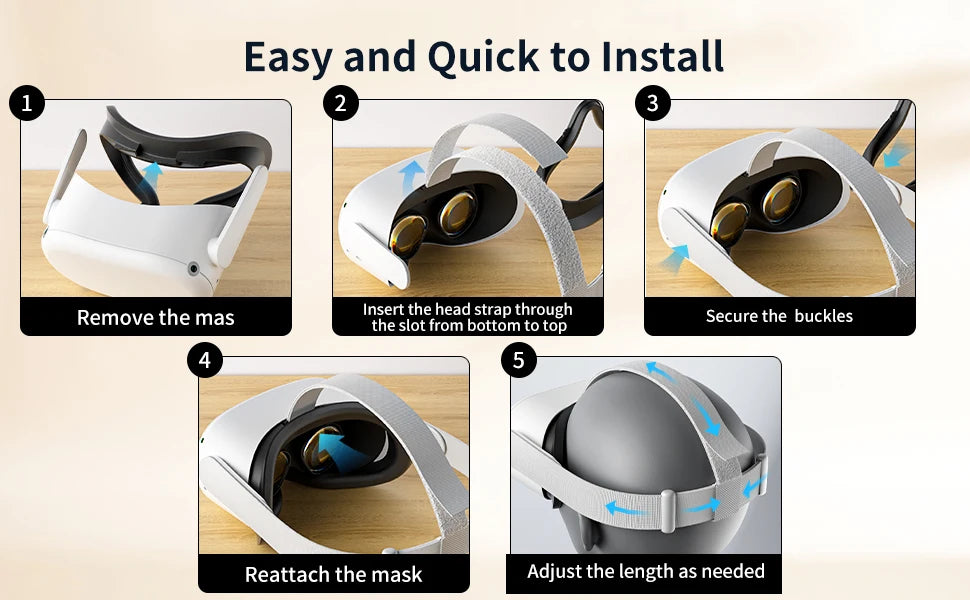 Easy and Quick to Install

1
Remove the mas

2
Insert the head strap through the slot from bottom to top

3
Secure the buckles

4
Reattach the mask

5
Adjust the length as needed