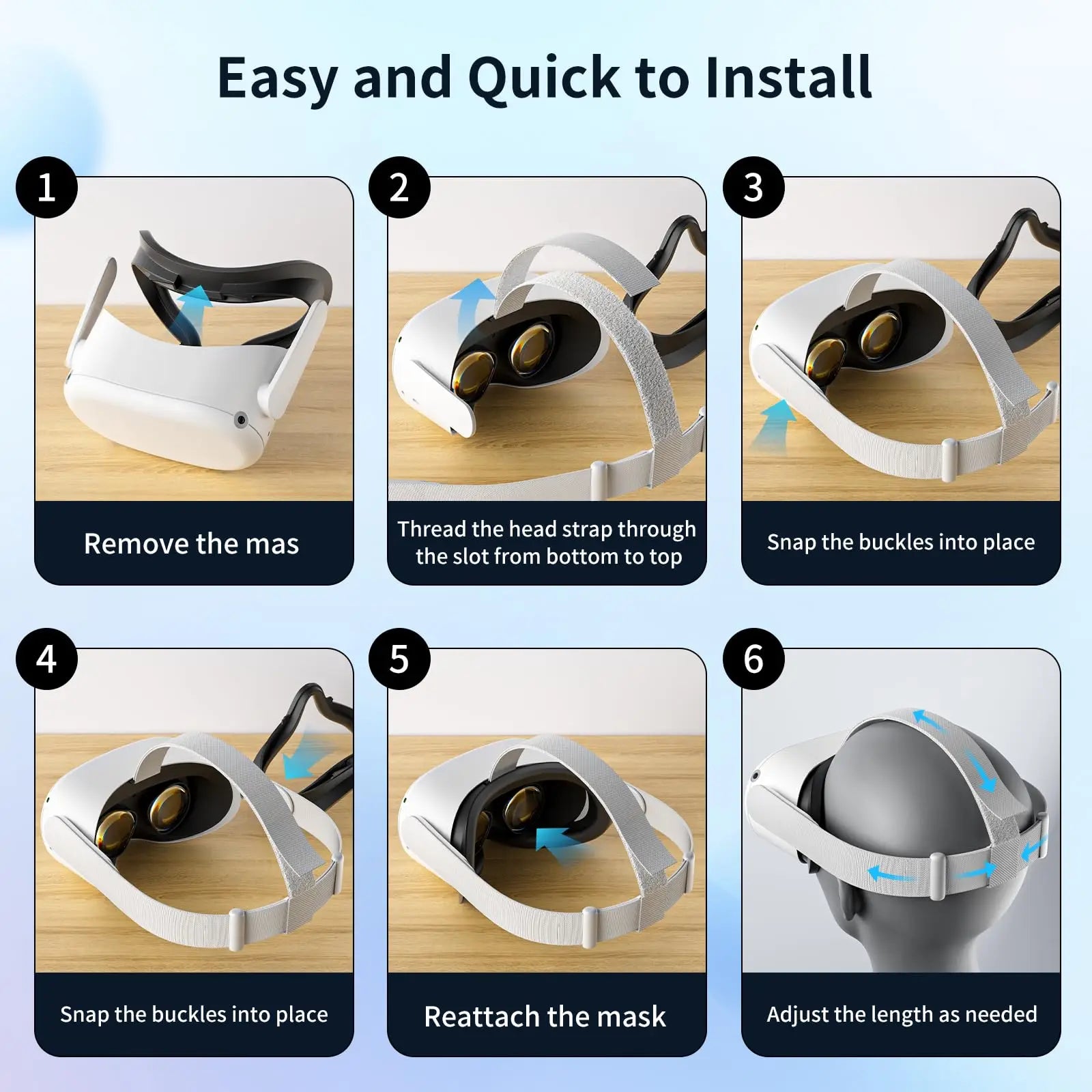 Easy and Quick to Install

1

Remove the mas

2

Thread the head strap through the slot from bottom to top

3

Snap the buckles into place

4

Snap the buckles into place

5

Reattach the mask

6

Adjust the length as needed